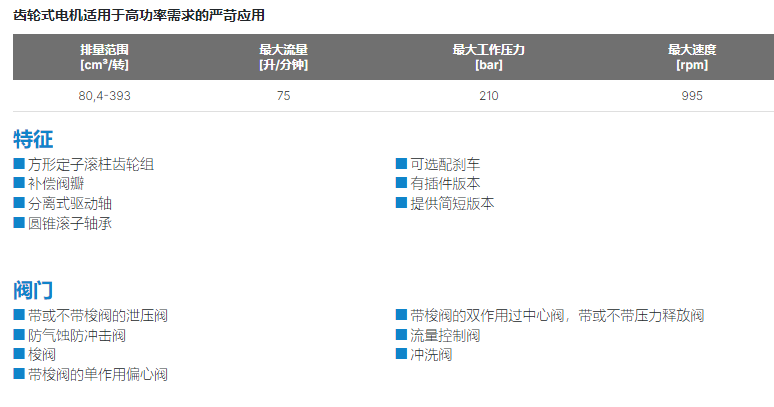 齿轮式电机适用于高功率需求的严苛应用

| 排量范围 [cm³/转] | 最大流量 [升/分钟] | 最大工作压力 [bar] | 最大速度 [rpm] |
|---|---|---|---|
| 80,4-393 | 75 | 210 | 995 |

特征

■ 方形定子滚柱齿轮组
■ 补偿阀瓣
■ 分离式驱动轴
■ 圆锥滚子轴承

■ 可选配刹车
■ 有插件版本
■ 提供简短版本

阀门

■ 带或不带梭阀的泄压阀
■ 防气蚀防冲击阀
■ 梭阀
■ 带梭阀的单作用偏心阀

■ 带梭阀的双作用过中心阀，带或不带压力释放阀
■ 流量控制阀
■ 冲洗阀